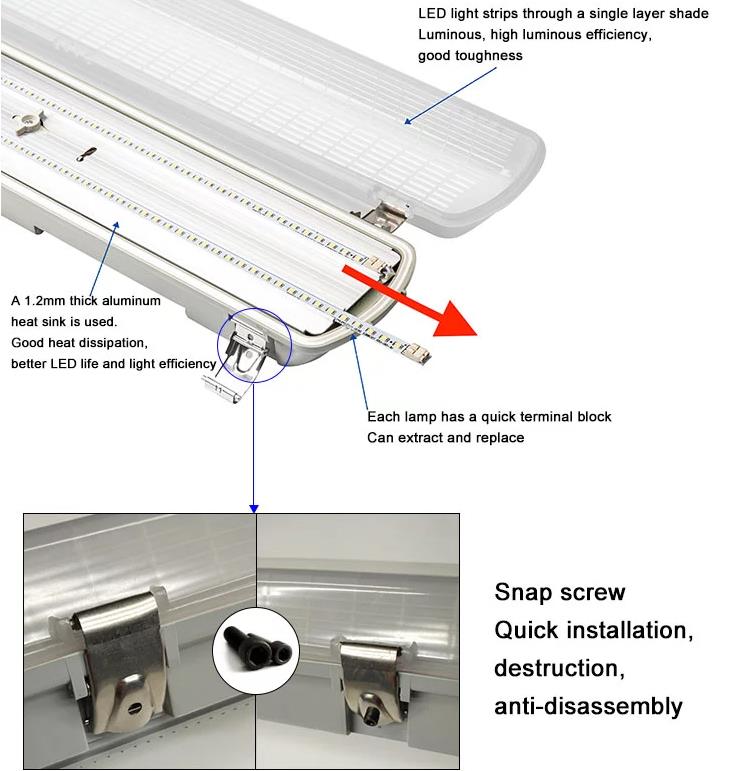 LED light strips through a single layer shade
Luminous, high luminous efficiency,
good toughness

A 1.2mm thick aluminum
heat sink is used.
Good heat dissipation,
better LED life and light efficiency

Each lamp has a quick terminal block
Can extract and replace

Snap screw
Quick installation,
destruction,
anti-disassembly